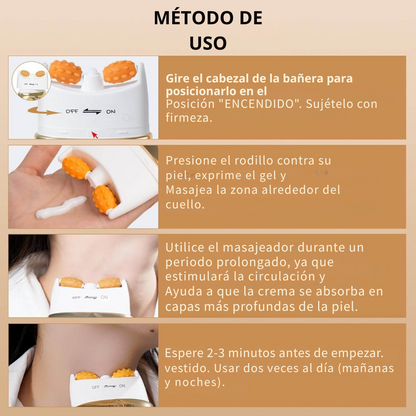 MÉTODO DE USO

OFF ON

Gire el cabezal de la bañera para posicionarlo en el
Posición "ENCENDIDO". Sujételo con firmeza.

Presione el rodillo contra su piel, exprime el gel y
Masajea la zona alrededor del cuello.

OFF ON

Utilice el masajeador durante un periodo prolongado, ya que estimulará la circulación y
Ayuda a que la crema se absorba en capas más profundas de la piel.

OFF ON

Espere 2-3 minutos antes de empezar. vestido. Usar dos veces al día (mañanas y noches).